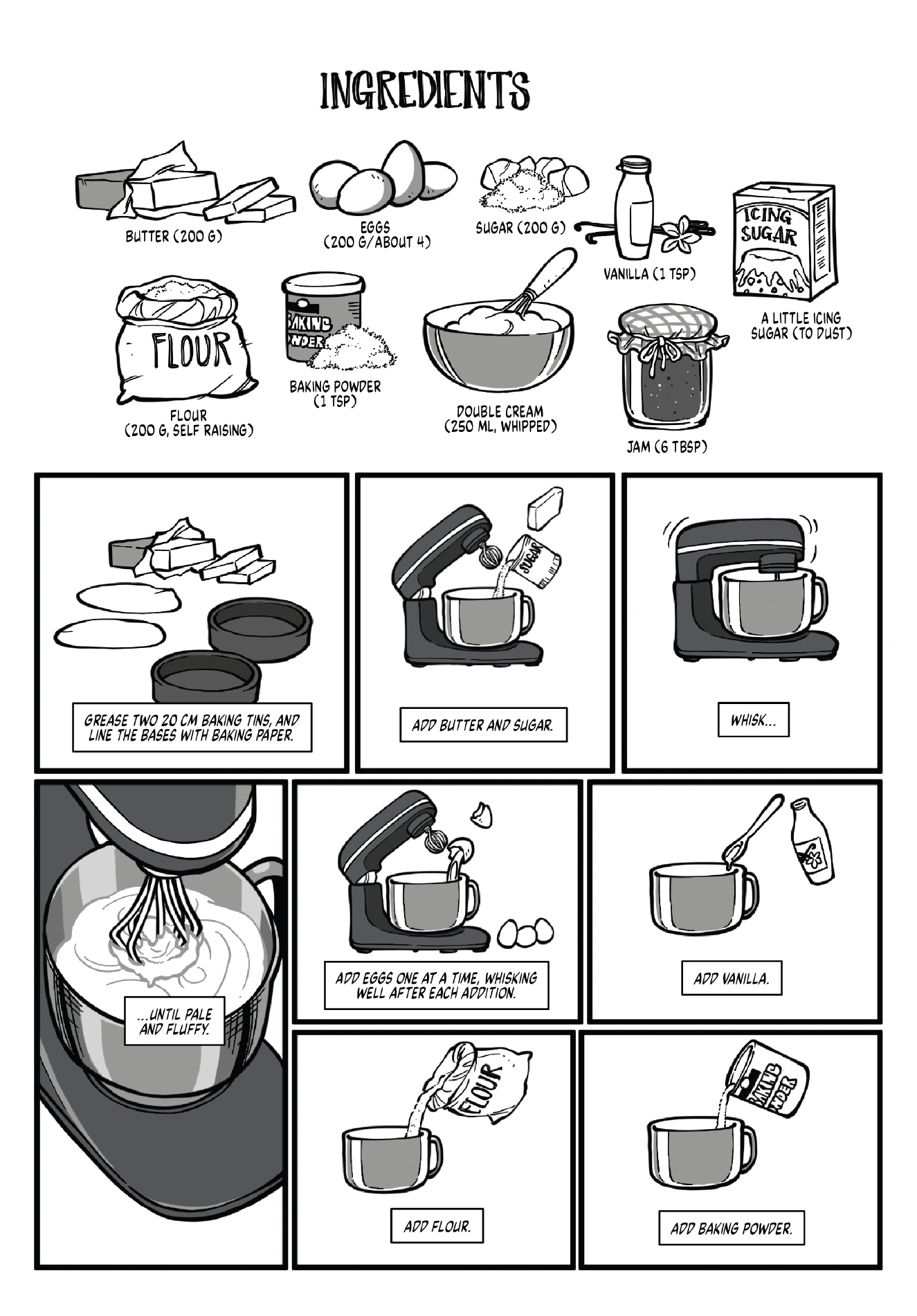 INGREDIENTS

BUTTER (200 G)

EGGS (200 G/ABOUT 4)

SUGAR (200 G)

VANILLA (1 TSP)

ICING SUGAR

A LITTLE ICING SUGAR (TO DUST)

FLOUR

FLOUR (200 G, SELF RAISING)

BAKING POWDER

BAKING POWDER (1 TSP)

DOUBLE CREAM (250 ML, WHIPPED)

JAM (6 TBSP)

GREASE TWO 20 CM BAKING TINS, AND LINE THE BASES WITH BAKING PAPER.

SUGAR

ADD BUTTER AND SUGAR.

WHISK...

...UNTIL PALE AND FLUFFY.

ADD EGGS ONE AT A TIME, WHISKING WELL AFTER EACH ADDITION.

ADD VANILLA.

FLOUR

ADD FLOUR.

BAKING POWDER

ADD BAKING POWDER.